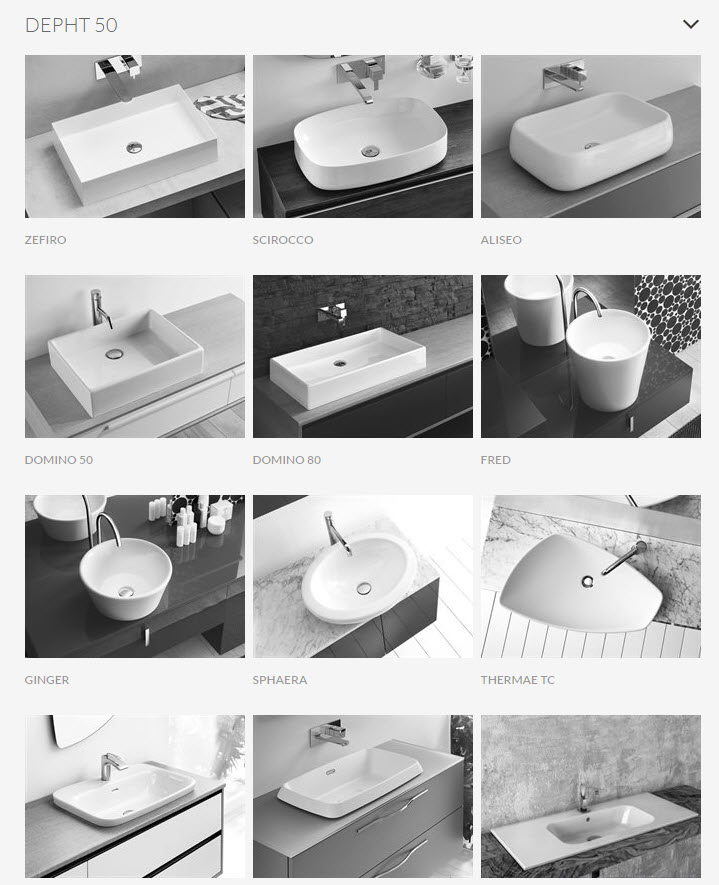 DEPHT 50

ZEFIRO

SCIROCCO

ALISEO

DOMINO 50

DOMINO 80

FRED

GINGER

SPHAERA

THERMAE TC